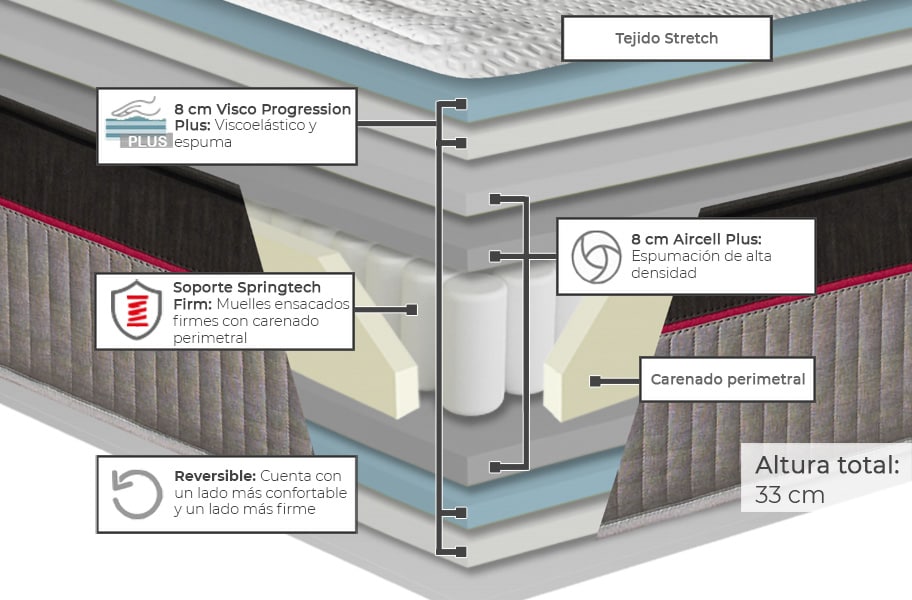 Tejido Stretch

PLUS
8 cm Visco Progression Plus: Viscoelástico y espuma

8 cm Aircell Plus: Espumación de alta densidad

Soporte Springtech Firm: Muelles ensacados firmes con carenado perimetral

Carenado perimetral

Reversible: Cuenta con un lado más confortable y un lado más firme

Altura total: 33 cm