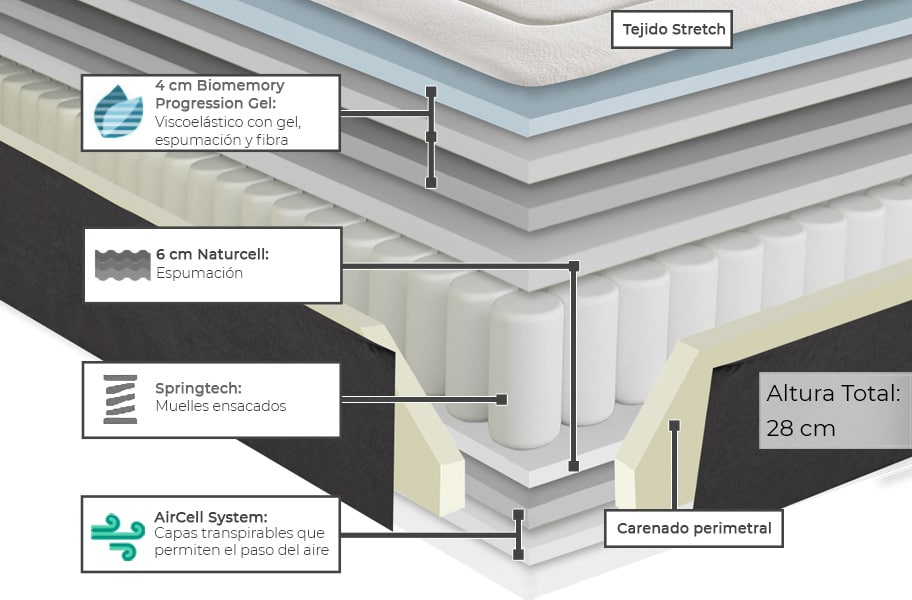 Tejido Stretch

4 cm Biomemory Progression Gel:
Viscoelástico con gel, espumación y fibra

6 cm Naturcell:
Espumación

Springtech:
Muelles ensacados

AirCell System:
Capas transpirables que permiten el paso del aire

Altura Total:
28 cm

Carenado perimetral