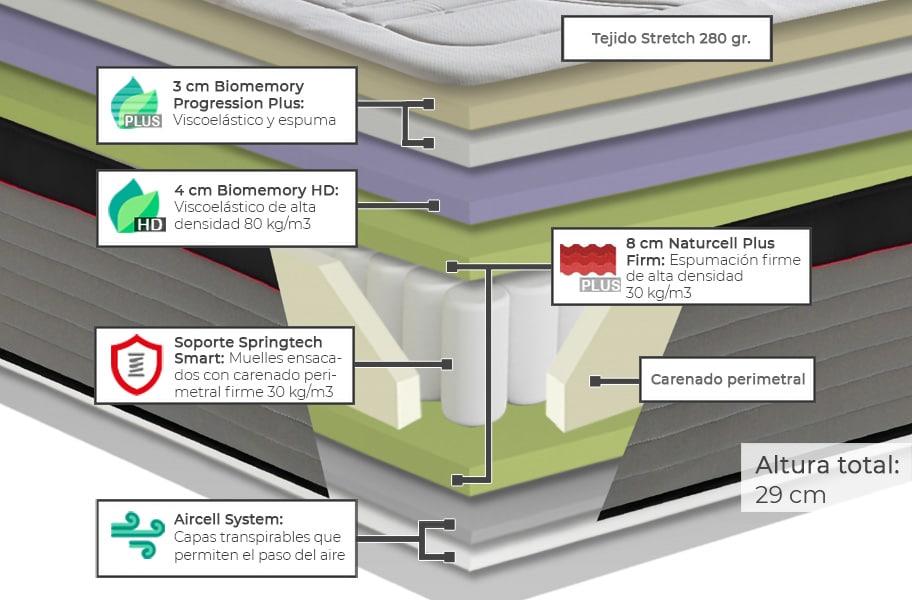 Tejido Stretch 280 gr.

PLUS
3 cm Biomemory Progression Plus: Viscoelástico y espuma

HD
4 cm Biomemory HD: Viscoelástico de alta densidad 80 kg/m3

PLUS
8 cm Naturcell Plus Firm: Espumación firme de alta densidad 30 kg/m3

Soporte Springtech Smart: Muelles ensacados con carenado perimetral firme 30 kg/m3

Carenado perimetral

Altura total: 29 cm

Aircell System: Capas transpirables que permiten el paso del aire