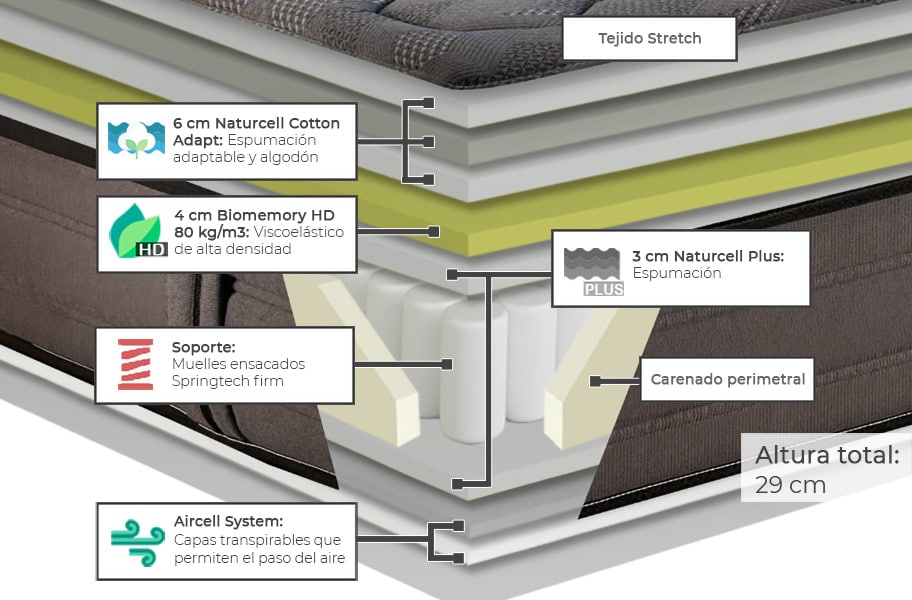 Tejido Stretch

6 cm Naturcell Cotton Adapt: Espumación adaptable y algodón

HD

4 cm Biomemory HD 80 kg/m3: Viscoelástico de alta densidad

PLUS

3 cm Naturcell Plus: Espumación

Soporte: Muelles ensacados Springtech firm

Carenado perimetral

Altura total: 29 cm

Aircell System: Capas transpirables que permiten el paso del aire